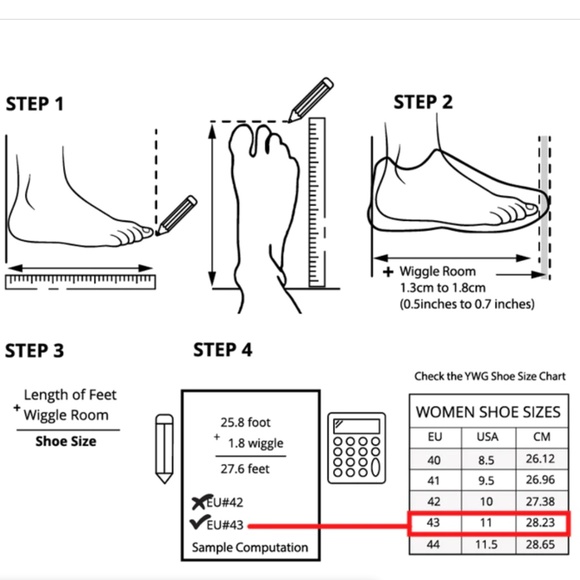 STEP 1

STEP 2

+ Wiggle Room
1.3cm to 1.8cm
(0.5inches to 0.7 inches)

STEP 3

Length of Feet
+ Wiggle Room
Shoe Size

STEP 4

25.8 foot
+ 1.8 wiggle
27.6 feet

EU#42
EU#43

Sample Computation

Check the YWG Shoe Size Chart

WOMEN SHOE SIZES

| EU | USA | CM |
|---|---|---|
| 40 | 8.5 | 26.12 |
| 41 | 9.5 | 26.96 |
| 42 | 10 | 27.38 |
| 43 | 11 | 28.23 |
| 44 | 11.5 | 28.65 |